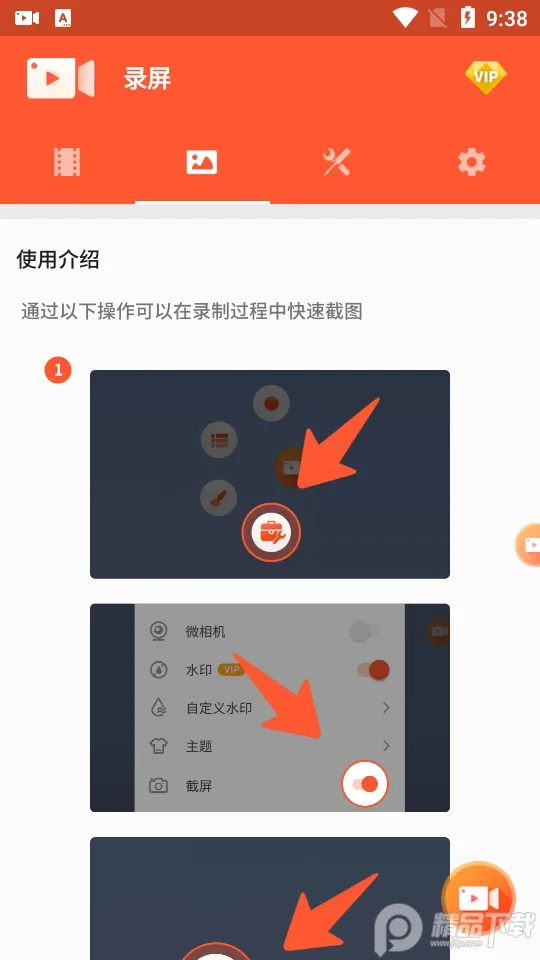 9:38

录屏

VIP

使用介绍

通过以下操作可以在录制过程中快速截图

1

微相机

水印 VIP

自定义水印

主题

截屏

精品下载